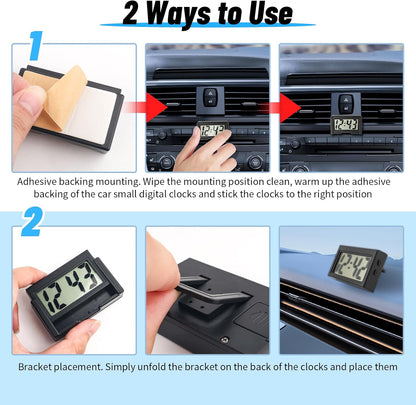 2 Ways to Use

1

12:43

12:43

Adhesive backing mounting. Wipe the mounting position clean, warm up the adhesive backing of the car small digital clocks and stick the clocks to the right position

2

12:43

12:43

Bracket placement. Simply unfold the bracket on the back of the clocks and place them